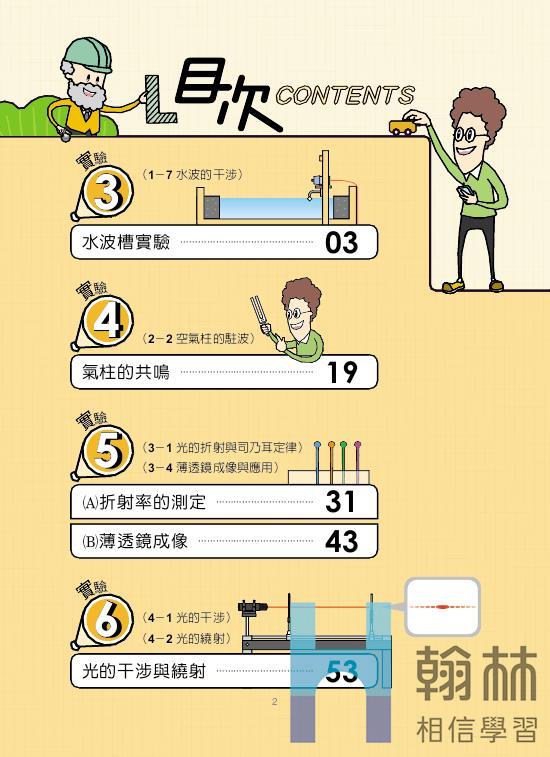 目次 CONTENTS

實驗 3
（1－7 水波的干涉）
水波槽實驗 03

實驗 4
（2－2 空氣柱的駐波）
氣柱的共鳴 19

實驗 5
（3－1 光的折射與司乃耳定律）
（3－4 薄透鏡成像與應用）
(A)折射率的測定 31
(B)薄透鏡成像 43

實驗 6
（4－1 光的干涉）
（4－2 光的繞射）
光的干涉與繞射 53

2

翰林
相信學習